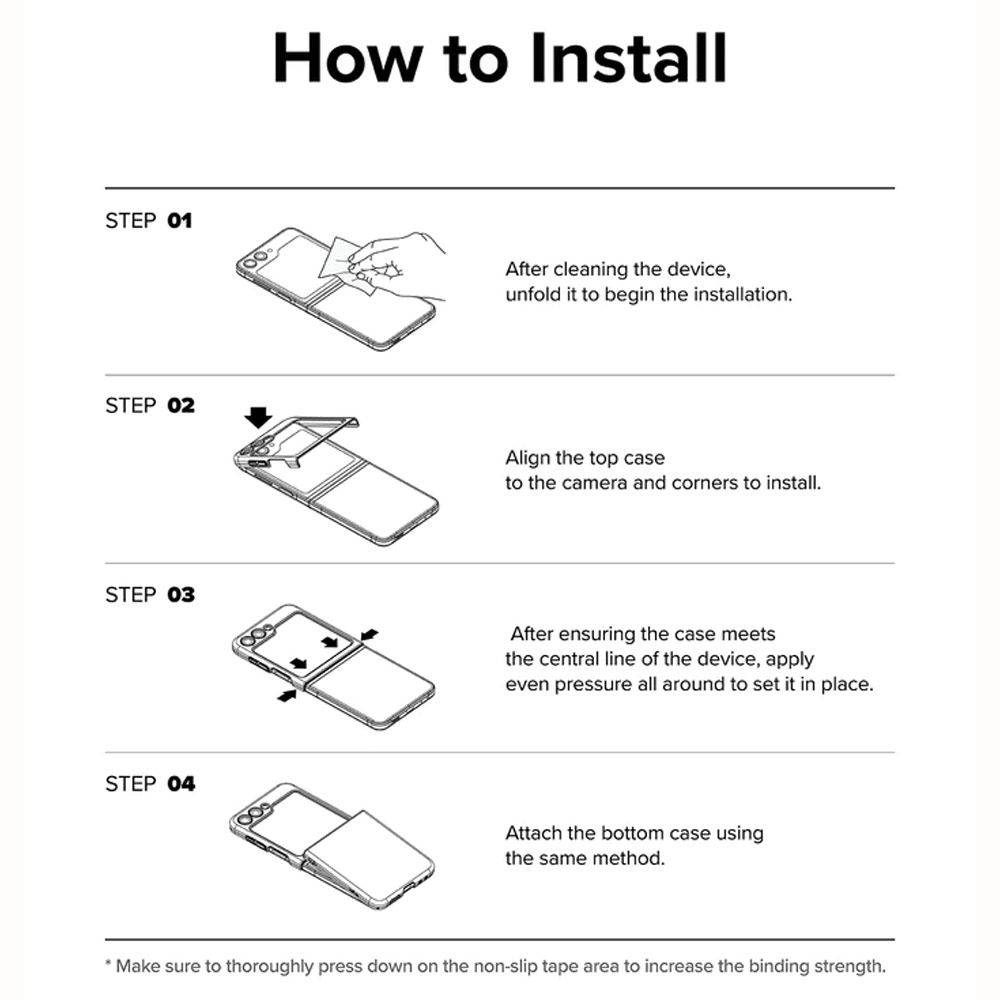 How to Install

STEP 01

After cleaning the device, unfold it to begin the installation.

STEP 02

Align the top case to the camera and corners to install.

STEP 03

After ensuring the case meets the central line of the device, apply even pressure all around to set it in place.

STEP 04

Attach the bottom case using the same method.

* Make sure to thoroughly press down on the non-slip tape area to increase the binding strength.