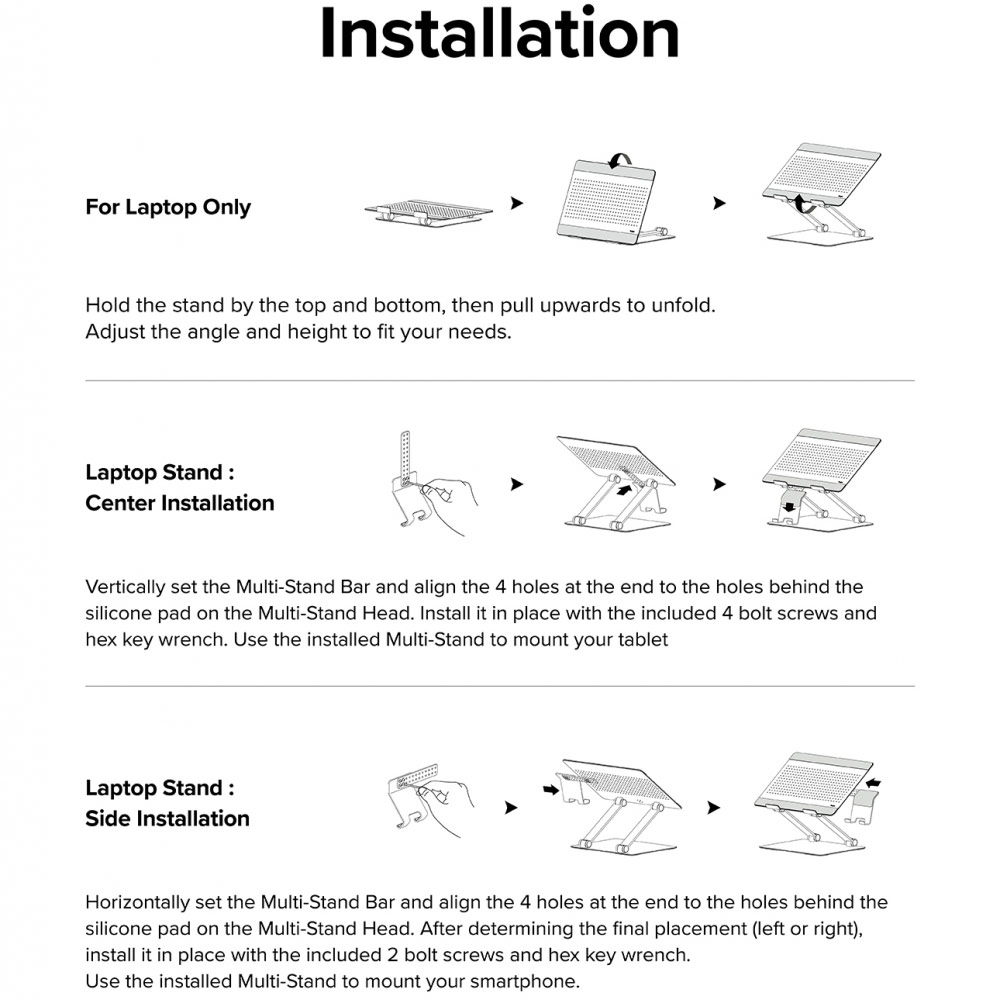 Installation

For Laptop Only

Hold the stand by the top and bottom, then pull upwards to unfold. Adjust the angle and height to fit your needs.

Laptop Stand : Center Installation

Vertically set the Multi-Stand Bar and align the 4 holes at the end to the holes behind the silicone pad on the Multi-Stand Head. Install it in place with the included 4 bolt screws and hex key wrench. Use the installed Multi-Stand to mount your tablet

Laptop Stand : Side Installation

Horizontally set the Multi-Stand Bar and align the 4 holes at the end to the holes behind the silicone pad on the Multi-Stand Head. After determining the final placement (left or right), install it in place with the included 2 bolt screws and hex key wrench.
Use the installed Multi-Stand to mount your smartphone.