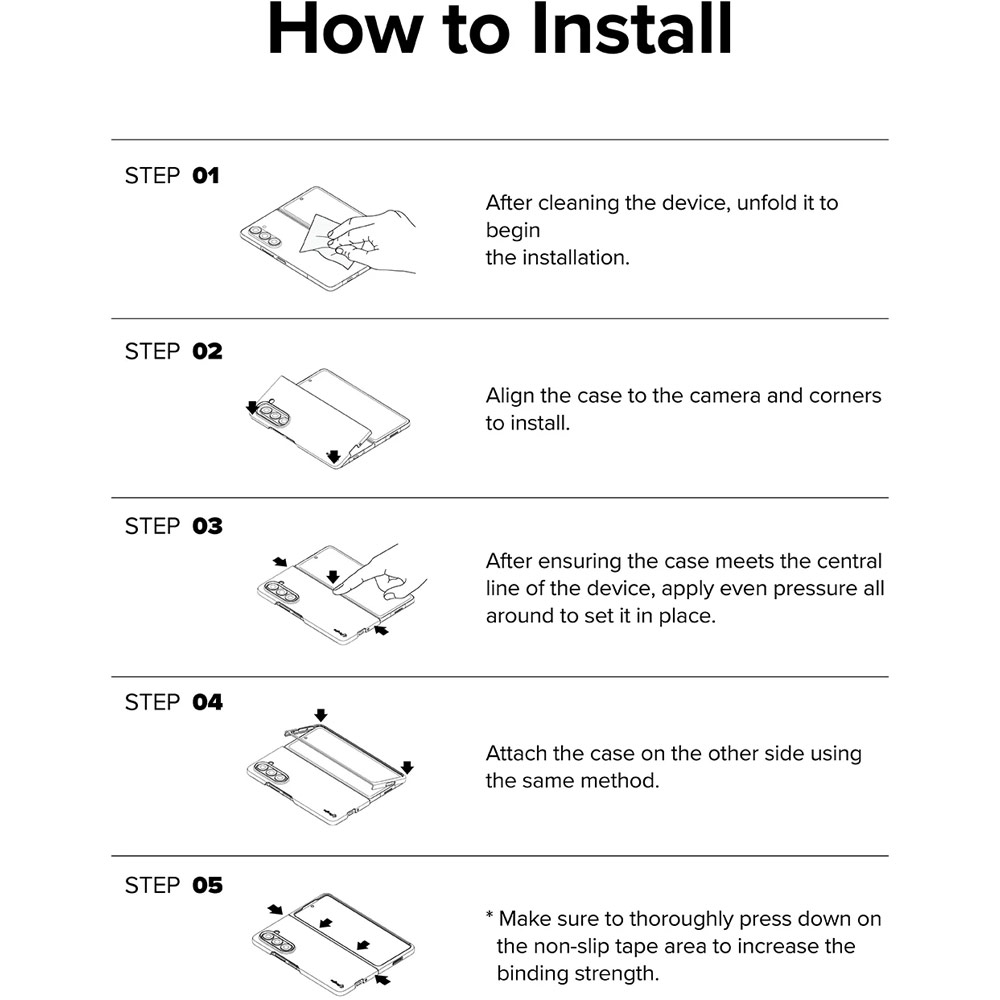 How to Install

STEP 01

After cleaning the device, unfold it to begin the installation.

STEP 02

Align the case to the camera and corners to install.

STEP 03

After ensuring the case meets the central line of the device, apply even pressure all around to set it in place.

STEP 04

Attach the case on the other side using the same method.

STEP 05

* Make sure to thoroughly press down on the non-slip tape area to increase the binding strength.