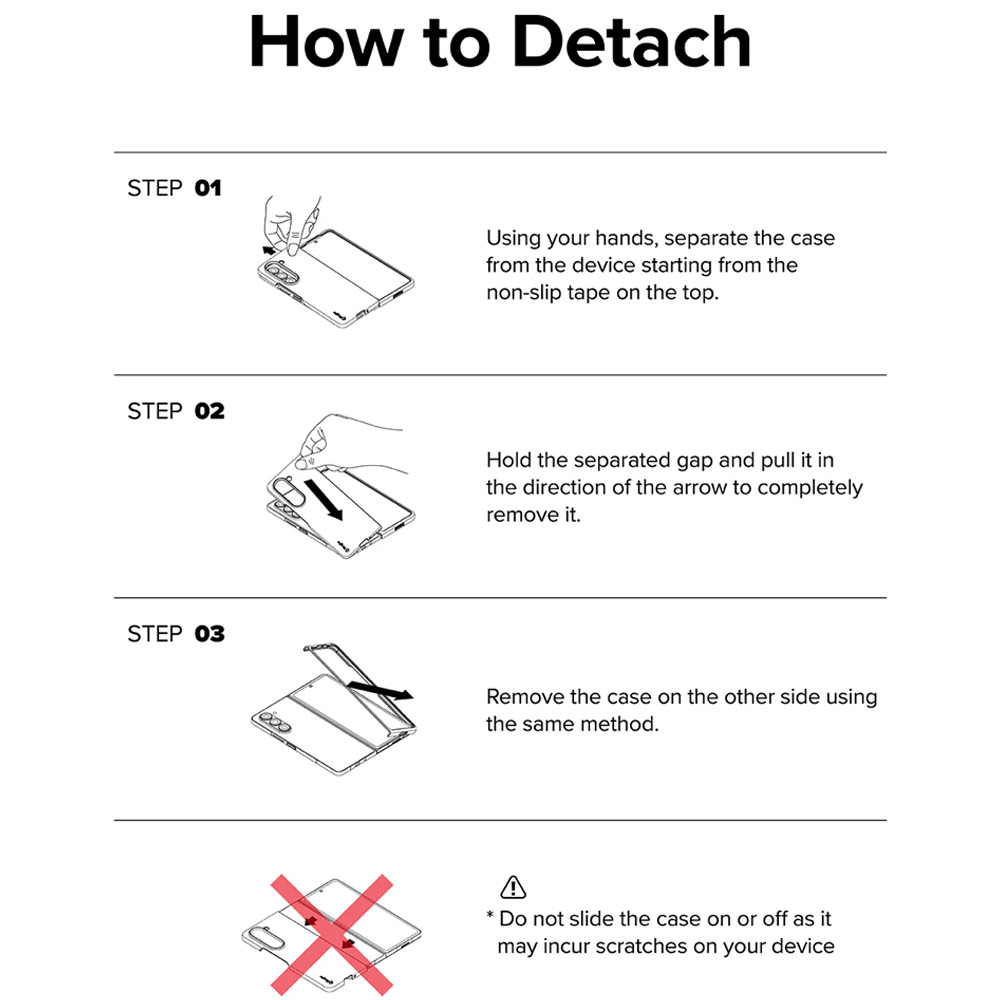 How to Detach

STEP 01

Using your hands, separate the case from the device starting from the non-slip tape on the top.

STEP 02

Hold the separated gap and pull it in the direction of the arrow to completely remove it.

STEP 03

Remove the case on the other side using the same method.

* Do not slide the case on or off as it may incur scratches on your device