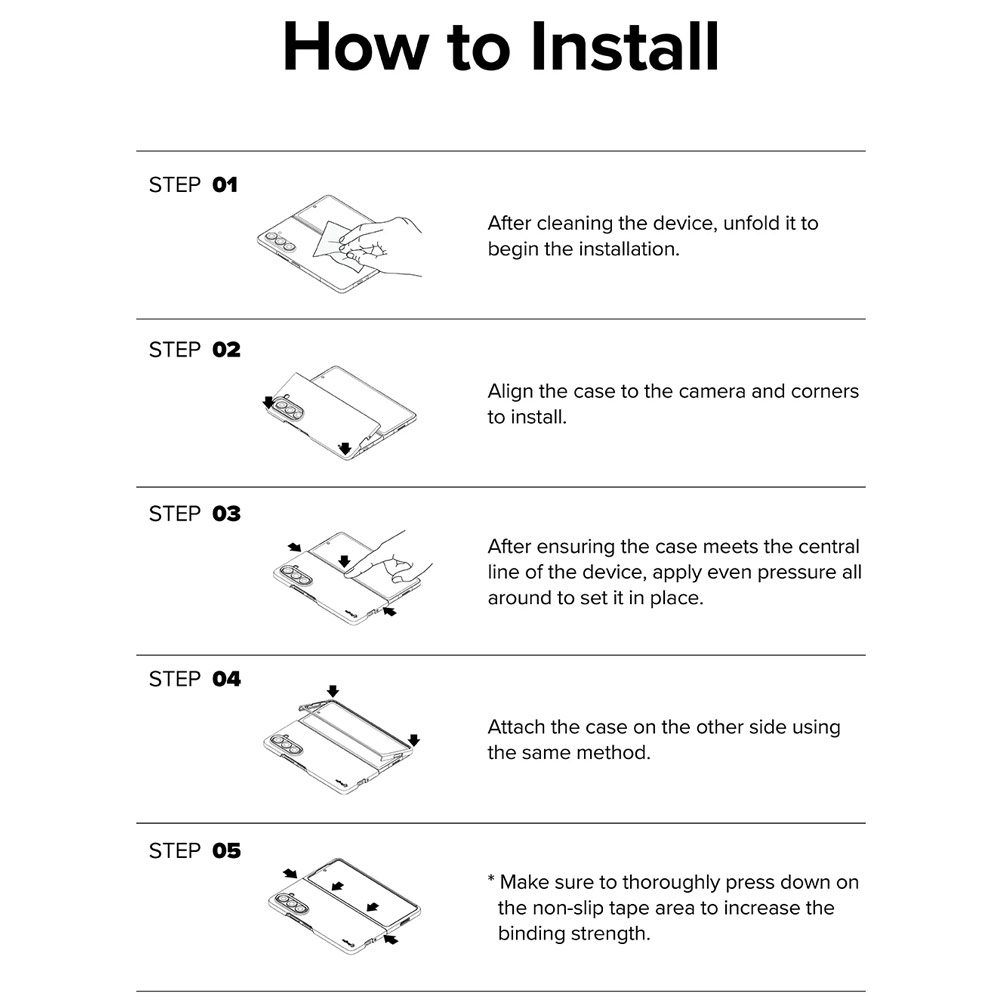 How to Install

STEP 01

After cleaning the device, unfold it to begin the installation.

STEP 02

Align the case to the camera and corners to install.

STEP 03

After ensuring the case meets the central line of the device, apply even pressure all around to set it in place.

STEP 04

Attach the case on the other side using the same method.

STEP 05

* Make sure to thoroughly press down on the non-slip tape area to increase the binding strength.