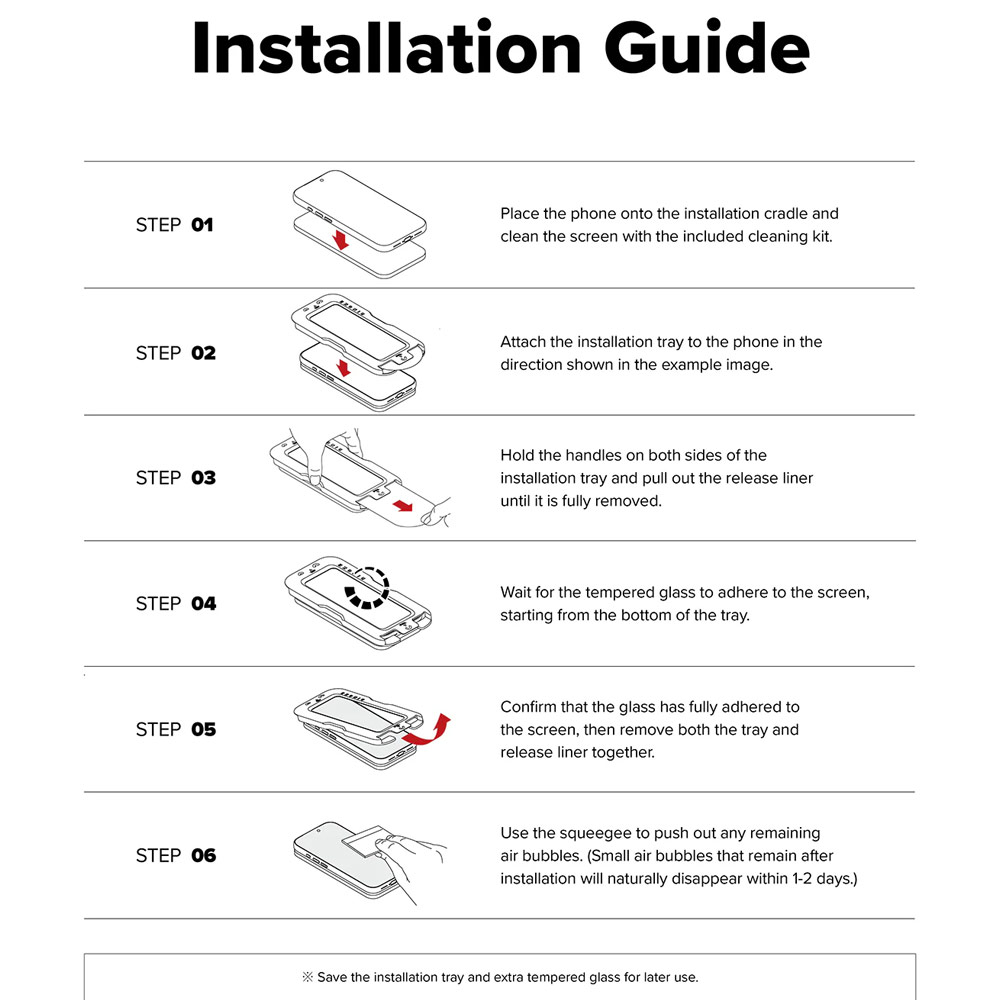 Installation Guide

STEP 01

Place the phone onto the installation cradle and clean the screen with the included cleaning kit.

STEP 02

Attach the installation tray to the phone in the direction shown in the example image.

STEP 03

Hold the handles on both sides of the installation tray and pull out the release liner until it is fully removed.

STEP 04

Wait for the tempered glass to adhere to the screen, starting from the bottom of the tray.

STEP 05

Confirm that the glass has fully adhered to the screen, then remove both the tray and release liner together.

STEP 06

Use the squeegee to push out any remaining air bubbles. (Small air bubbles that remain after installation will naturally disappear within 1-2 days.)

※ Save the installation tray and extra tempered glass for later use.