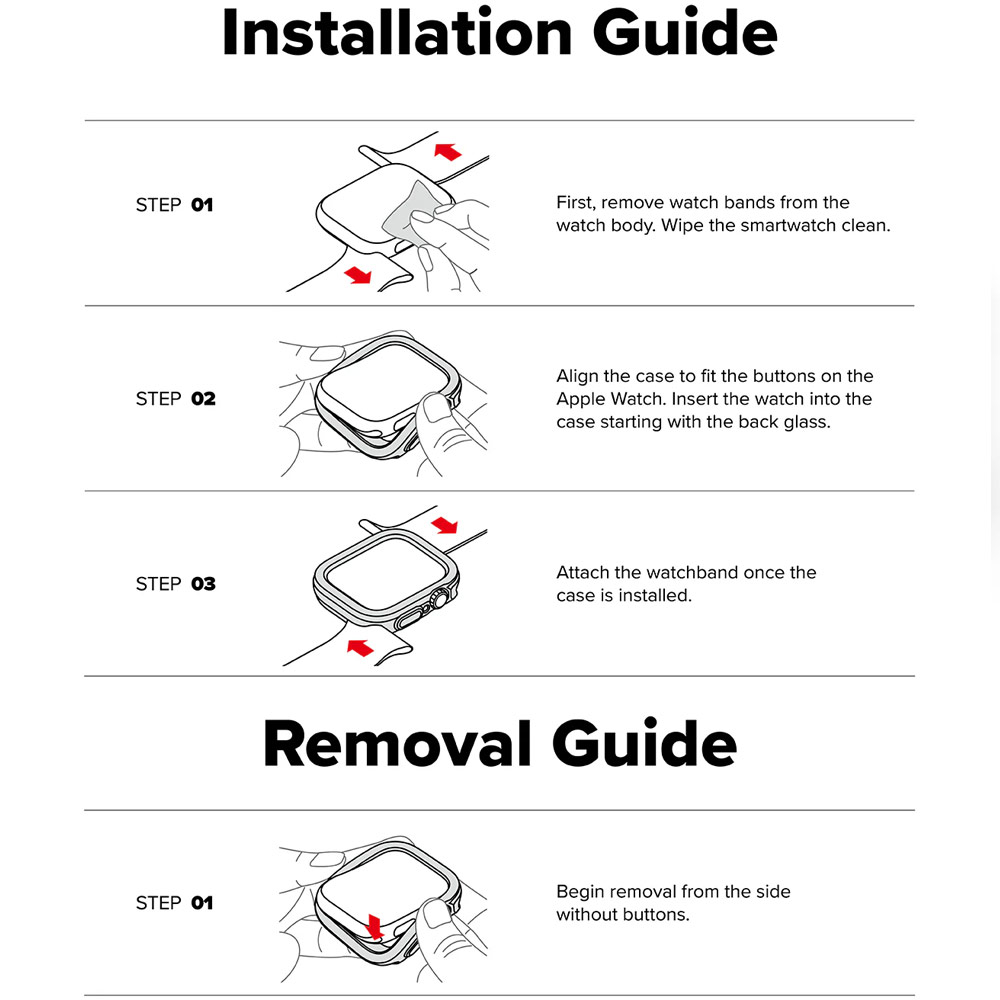 Installation Guide

STEP 01

First, remove watch bands from the watch body. Wipe the smartwatch clean.

STEP 02

Align the case to fit the buttons on the Apple Watch. Insert the watch into the case starting with the back glass.

STEP 03

Attach the watchband once the case is installed.

Removal Guide

STEP 01

Begin removal from the side without buttons.